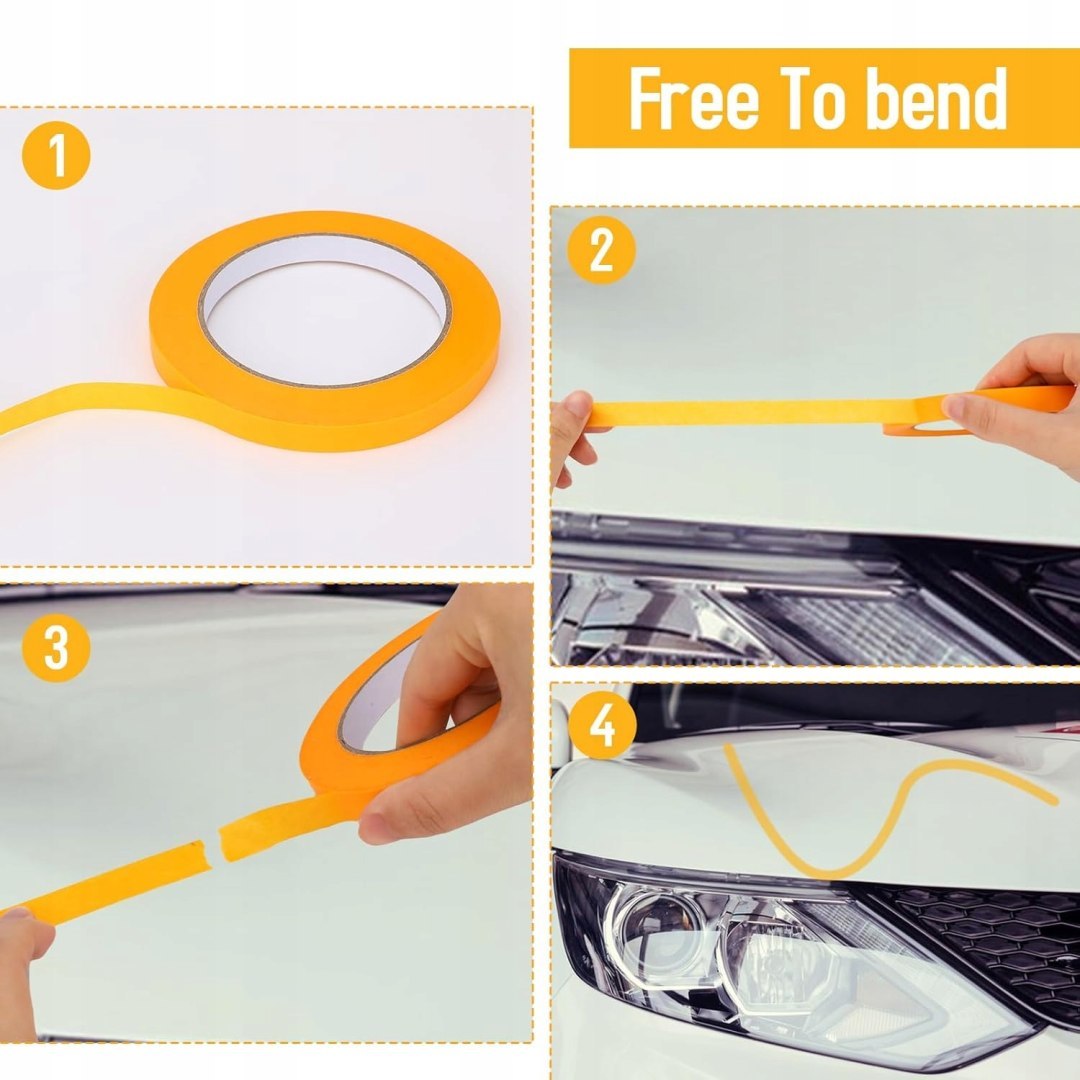 Free To bend

1

2

3

4